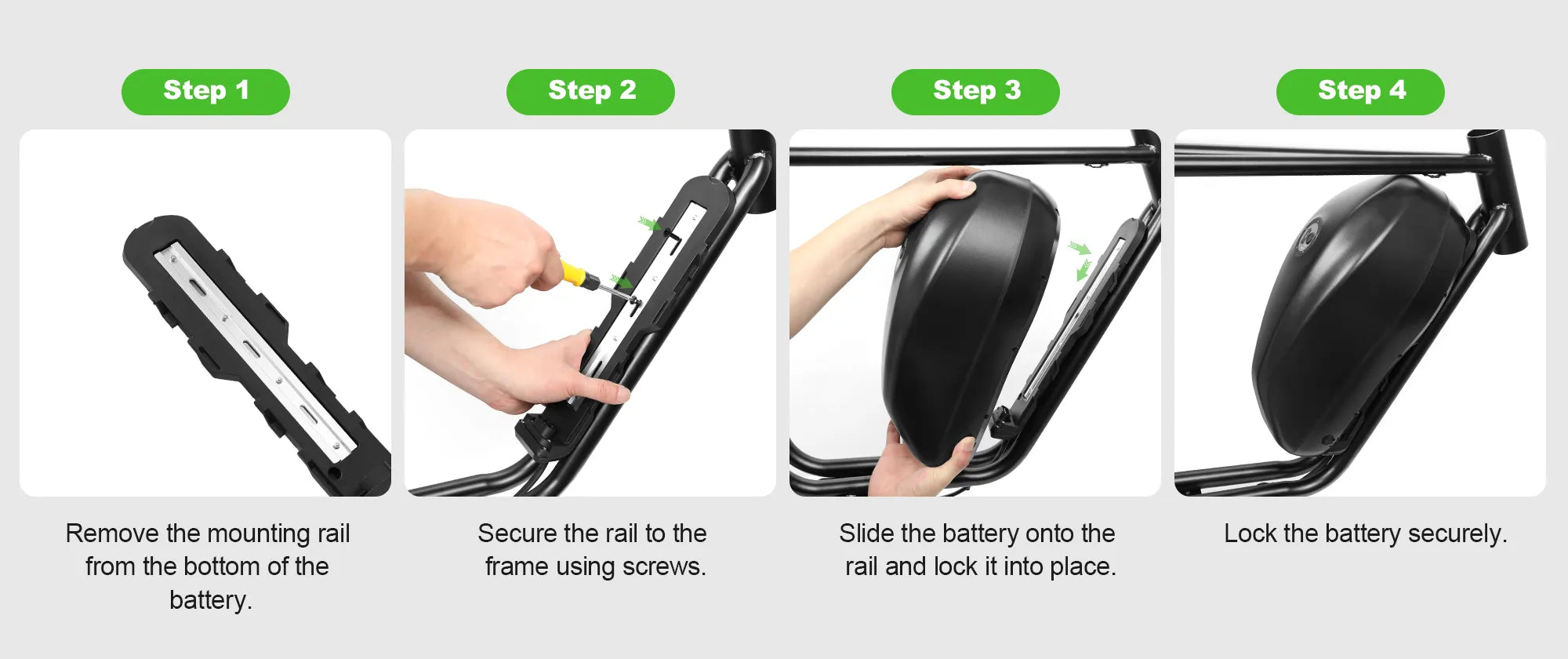 Step 1

Remove the mounting rail from the bottom of the battery.

Step 2

Secure the rail to the frame using screws.

Step 3

Slide the battery onto the rail and lock it into place.

Step 4

Lock the battery securely.